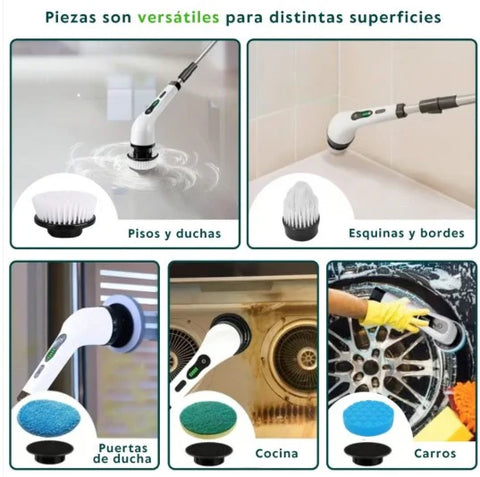 Piezas son versátiles para distintas superficies

Pisos y duchas

Esquinas y bordes

Puertas de ducha

Cocina

Carros